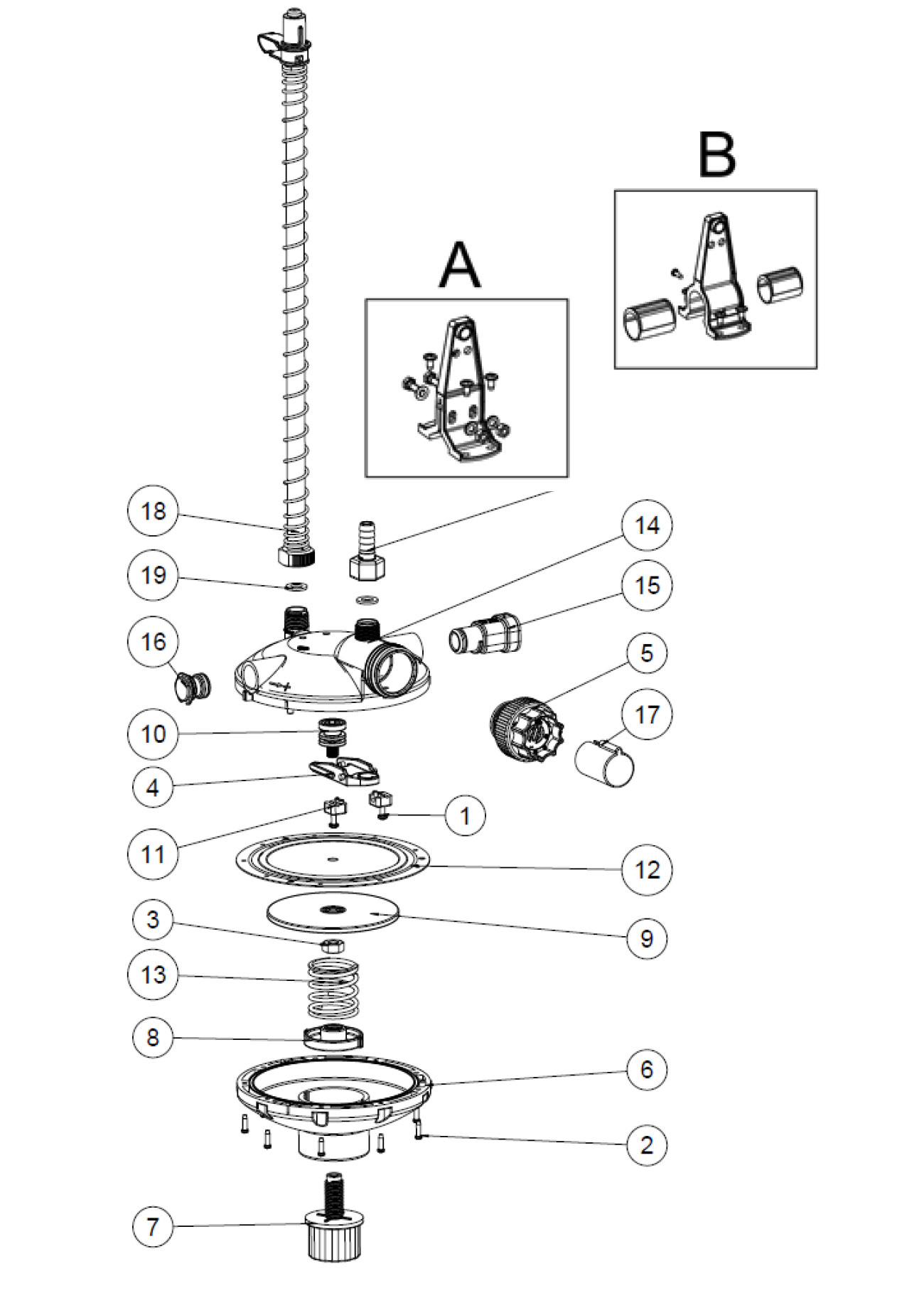 B

A

18

14

19

15

16

5

10

17

4

1

11

12

3

9

13

8

6

2

7