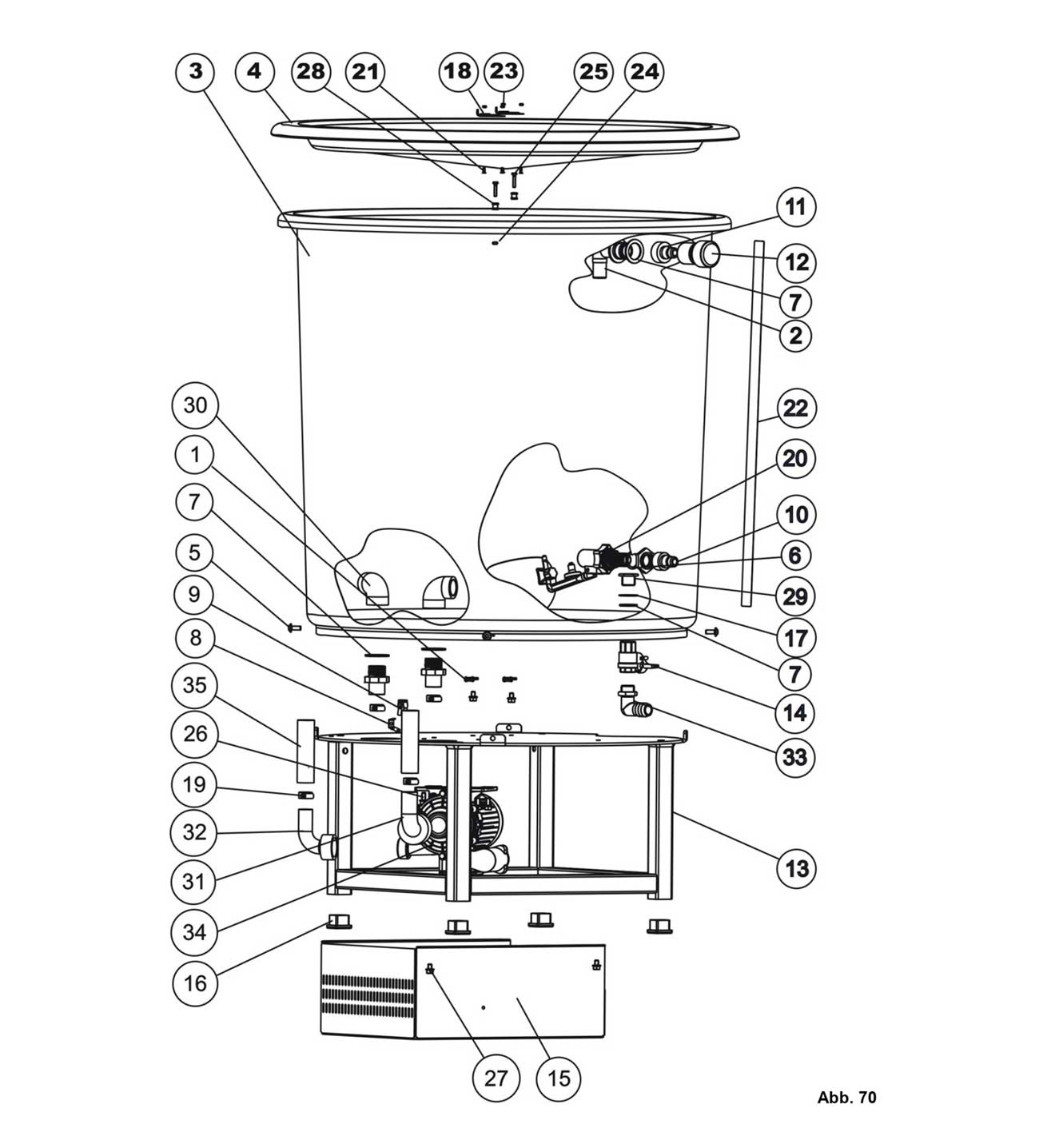 3
4
28
21
18
23
25
24
11
12
7
2
22
20
10
6
29
17
7
14
33
13
30
1
7
5
9
8
35
26
19
32
31
34
16
27
15
Abb. 70