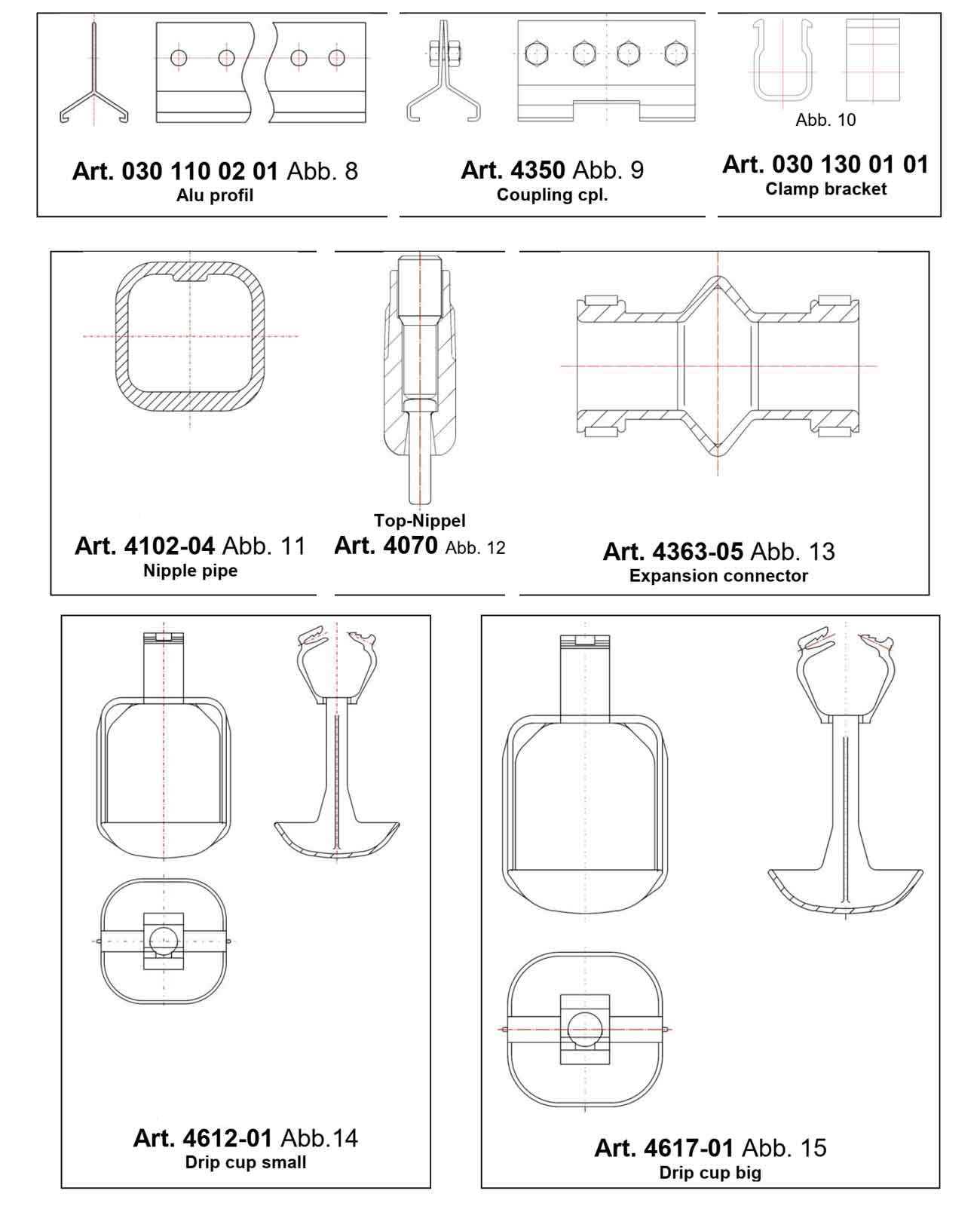 Art. 030 110 02 01 Abb. 8
Alu profil

Art. 4350 Abb. 9
Coupling cpl.

Abb. 10

Art. 030 130 01 01
Clamp bracket

Art. 4102-04 Abb. 11
Nipple pipe

Top-Nippel
Art. 4070 Abb. 12

Art. 4363-05 Abb. 13
Expansion connector

Art. 4612-01 Abb.14
Drip cup small

Art. 4617-01 Abb. 15
Drip cup big