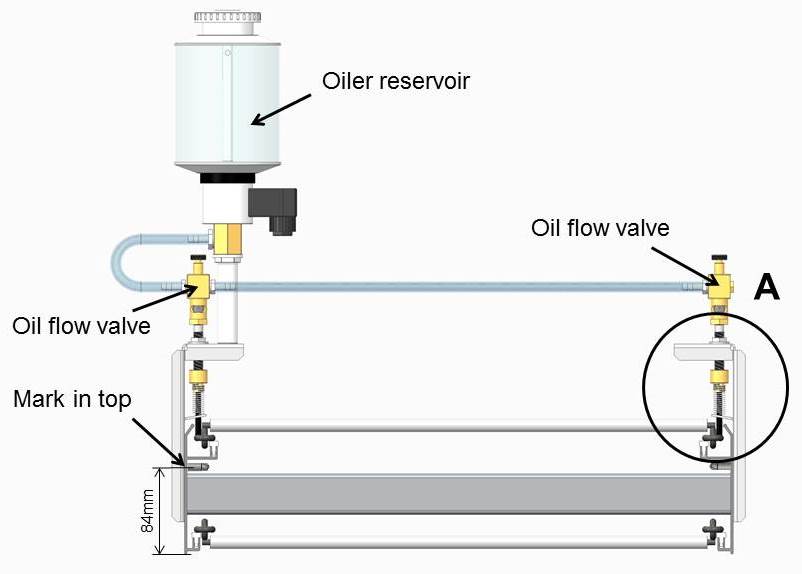 Oiler reservoir

Oil flow valve

A

Oil flow valve

Mark in top

84mm