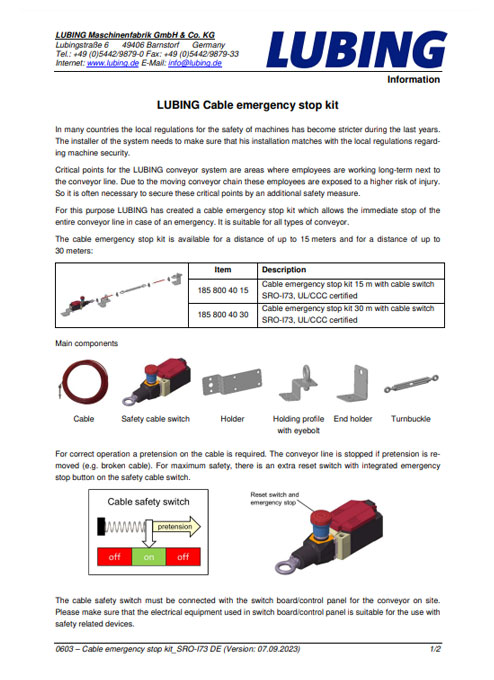 LUBING Maschinenfabrik GmbH & Co. KG
Lubingstraße 6 49406 Barnstorf Germany
Tel.: +49 (0)5442/9879-0 Fax: +49 (0)5442/9879-33
Internet: www.lubing.de E-Mail: info@lubing.de

LUBING

Information

LUBING Cable emergency stop kit

In many countries the local regulations for the safety of machines has become stricter during the last years. The installer of the system needs to make sure that his installation matches with the local regulations regarding machine security.

Critical points for the LUBING conveyor system are areas where employees are working long-term next to the conveyor line. Due to the moving conveyor chain these employees are exposed to a higher risk of injury. So it is often necessary to secure these critical points by an additional safety measure.

For this purpose LUBING has created a cable emergency stop kit which allows the immediate stop of the entire conveyor line in case of an emergency. It is suitable for all types of conveyor.

The cable emergency stop kit is available for a distance of up to 15 meters and for a distance of up to 30 meters:

| | Item | Description |
|---|---|---|
| | 185 800 40 15 | Cable emergency stop kit 15 m with cable switch SRO-I73, UL/CCC certified |
| | 185 800 40 30 | Cable emergency stop kit 30 m with cable switch SRO-I73, UL/CCC certified |

Main components

Cable Safety cable switch Holder Holding profile with eyebolt End holder Turnbuckle

For correct operation a pretension on the cable is required. The conveyor line is stopped if pretension is removed (e.g. broken cable). For maximum safety, there is an extra reset switch with integrated emergency stop button on the safety cable switch.

Cable safety switch

pretension

off on off

Reset switch and emergency stop

The cable safety switch must be connected with the switch board/control panel for the conveyor on site. Please make sure that the electrical equipment used in switch board/control panel is suitable for the use with safety related devices.

0603 – Cable emergency stop kit_SRO-I73 DE (Version: 07.09.2023) 1/2